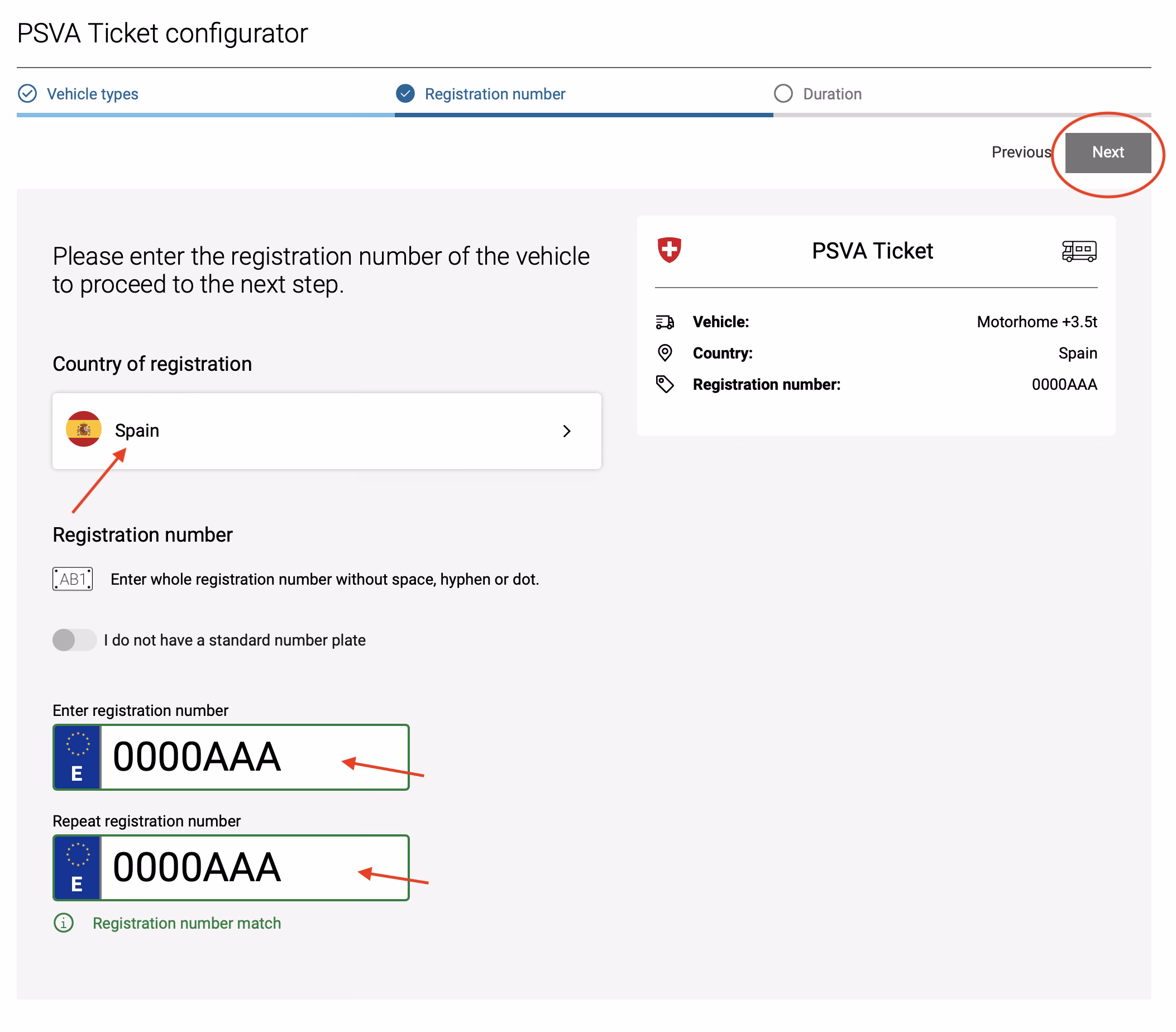 PSVA Ticket configurator

Vehicle types

Registration number

Duration

Previous

Next

Please enter the registration number of the vehicle to proceed to the next step.

Country of registration

Spain

Registration number

AB1

Enter whole registration number without space, hyphen or dot.

I do not have a standard number plate

Enter registration number

E

0000AAA

Repeat registration number

E

0000AAA

Registration number match

PSVA Ticket

Vehicle: Motorhome +3.5t

Country: Spain

Registration number: 0000AAA